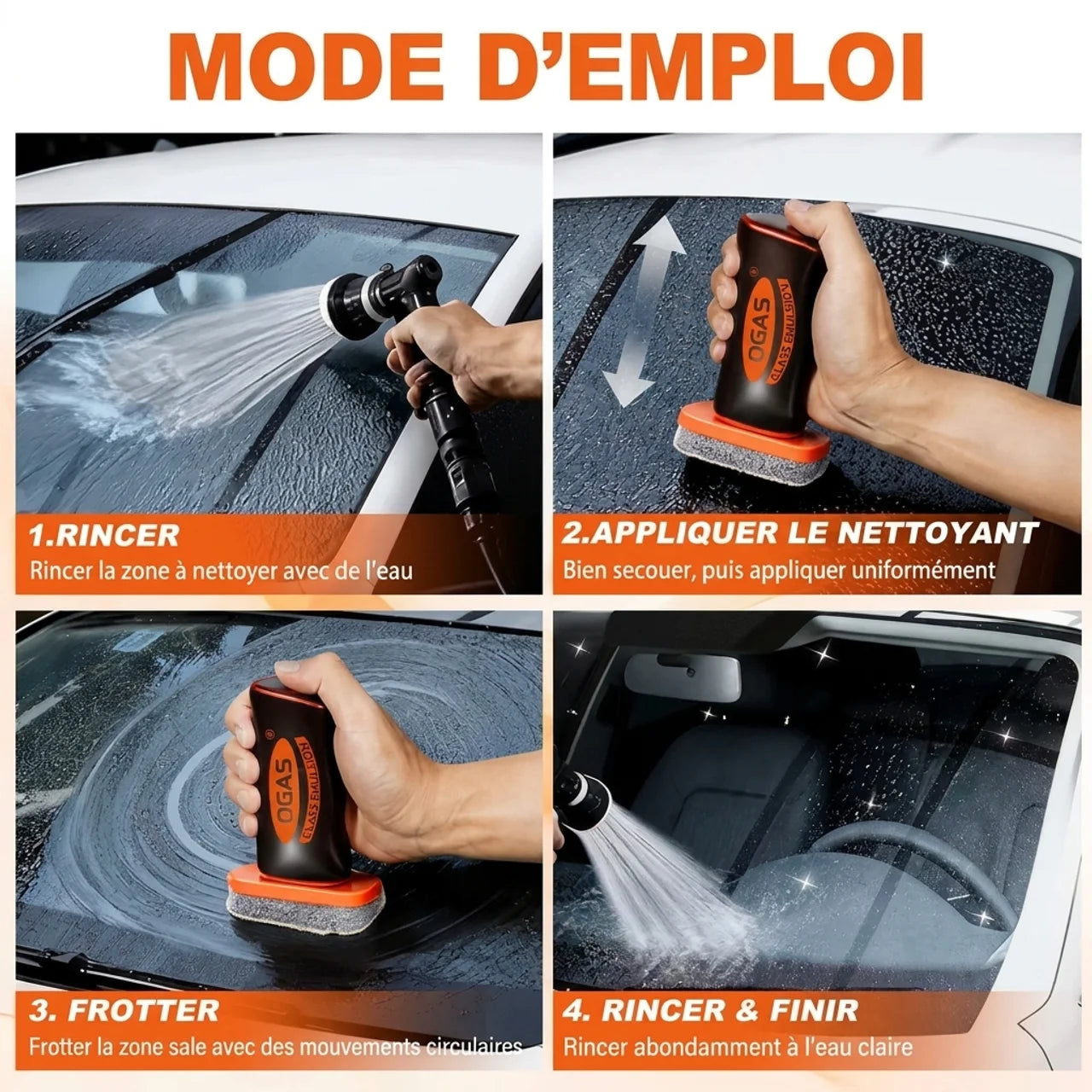 MODE D'EMPLOI

OGAS
GLASS EMULSION

1.RINCER
Rincer la zone à nettoyer avec de l'eau

2.APPLIQUER LE NETTOYANT
Bien secouer, puis appliquer uniformément

OGAS
GLASS EMULSION

3. FROTTER
Frotter la zone sale avec des mouvements circulaires

4. RINCER & FINIR
Rincer abondamment à l'eau claire